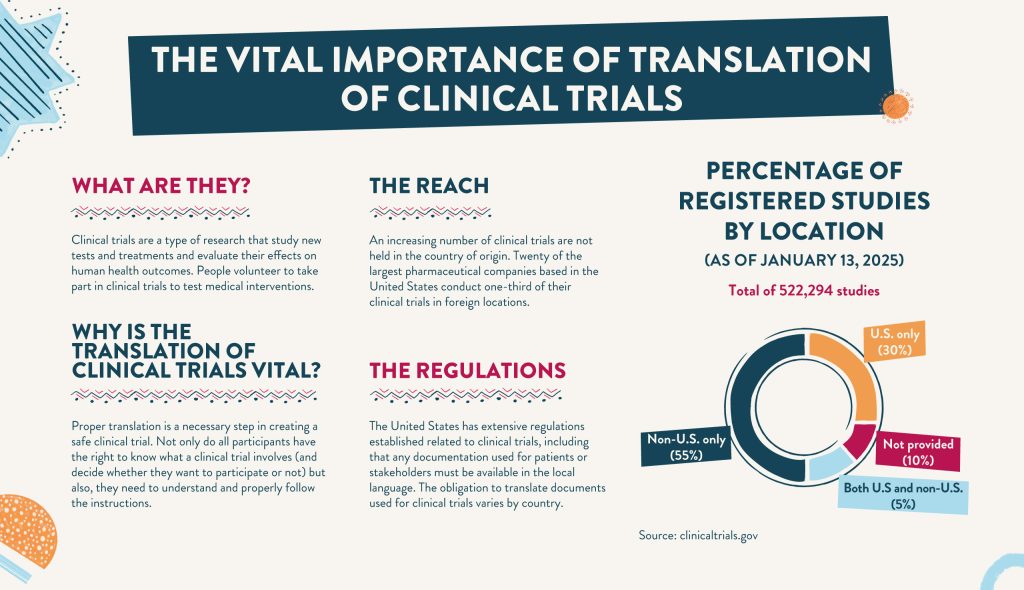 THE VITAL IMPORTANCE OF TRANSLATION OF CLINICAL TRIALS

WHAT ARE THEY?

Clinical trials are a type of research that study new tests and treatments and evaluate their effects on human health outcomes. People volunteer to take part in clinical trials to test medical interventions.

WHY IS THE TRANSLATION OF CLINICAL TRIALS VITAL?

Proper translation is a necessary step in creating a safe clinical trial. Not only do all participants have the right to know what a clinical trial involves (and decide whether they want to participate or not) but also, they need to understand and properly follow the instructions.

THE REACH

An increasing number of clinical trials are not held in the country of origin. Twenty of the largest pharmaceutical companies based in the United States conduct one-third of their clinical trials in foreign locations.

THE REGULATIONS

The United States has extensive regulations established related to clinical trials, including that any documentation used for patients or stakeholders must be available in the local language. The obligation to translate documents used for clinical trials varies by country.

PERCENTAGE OF REGISTERED STUDIES BY LOCATION

(AS OF JANUARY 13, 2025)

Total of 522,294 studies

U.S. only (30%)

Not provided (10%)

Both U.S and non-U.S. (5%)

Non-U.S. only (55%)

Source: clinicaltrials.gov